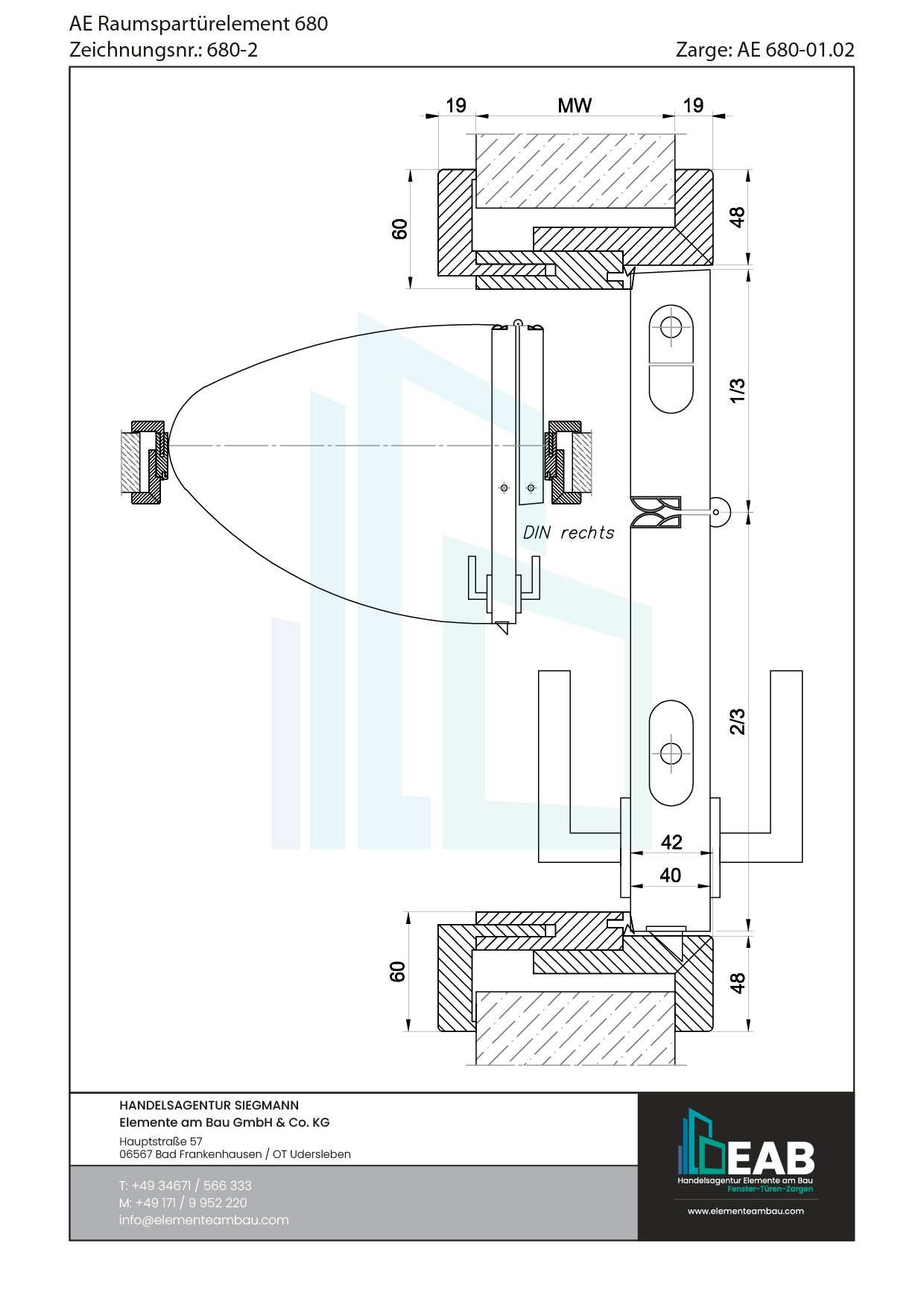 AE Raumspartürelement 680
Zeichnungsnr.: 680-2

Zarge: AE 680-01.02

19
MW
19
60
48
1/3
DIN rechts
2/3
42
40
60
48

HANDELSAGENTUR SIEGMANN
Elemente am Bau GmbH & Co. KG
Hauptstraße 57
06567 Bad Frankenhausen / OT Udersleben

T: +49 34671 / 566 333
M: +49 171 / 9 952 220
info@elementeambau.com

EAB
Handelsagentur Elemente am Bau
Fenster-Türen-Zargen
www.elementeambau.com