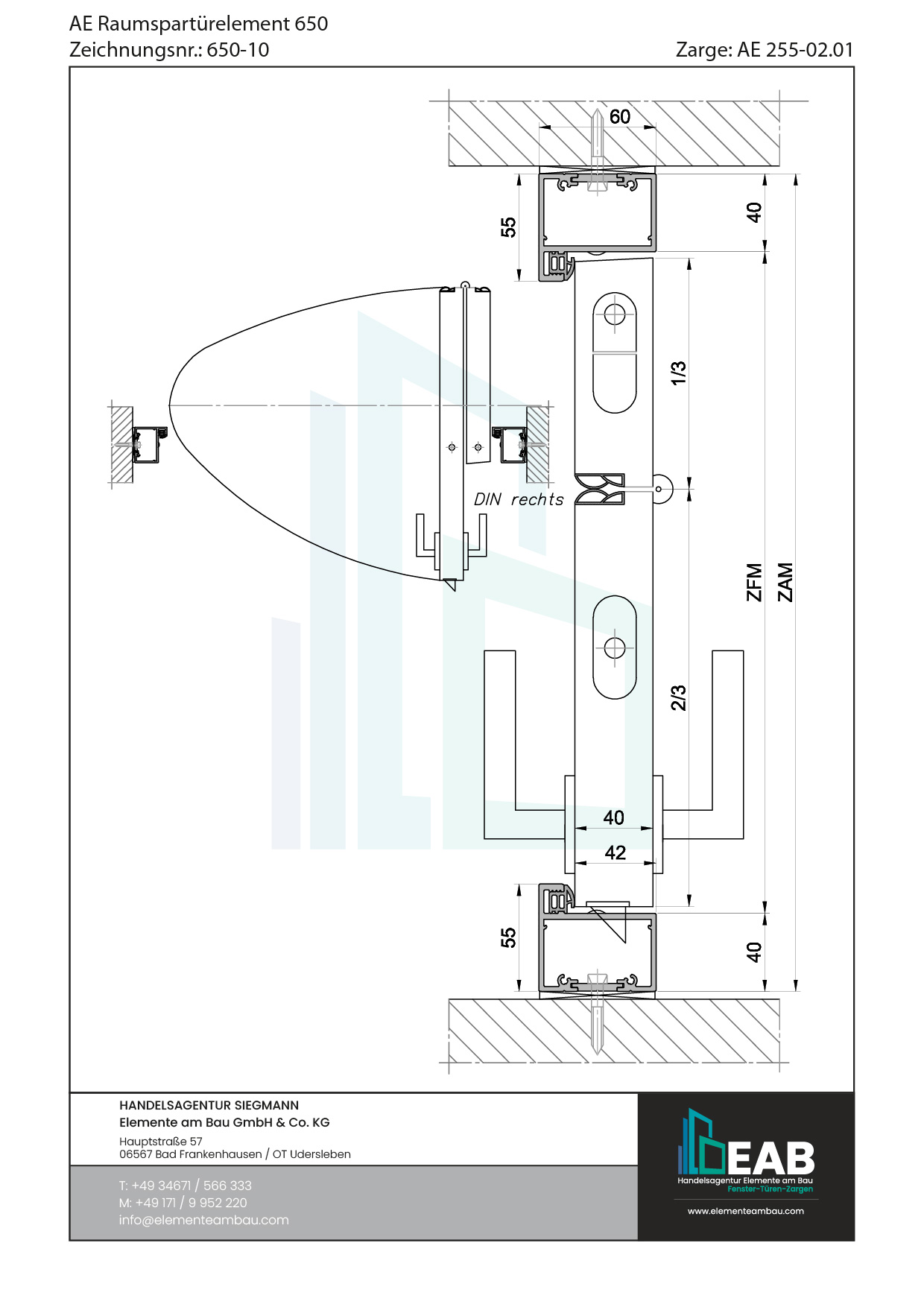 AE Raumspartürelement 650
Zeichnungsnr.: 650-10

Zarge: AE 255-02.01

60
55
40
1/3
DIN rechts
ZFM
ZAM
2/3
40
42
55
40

HANDELSAGENTUR SIEGMANN
Elemente am Bau GmbH & Co. KG
Hauptstraße 57
06567 Bad Frankenhausen / OT Udersleben

T: +49 34671 / 566 333
M: +49 171 / 9 952 220
info@elementeambau.com

EAB
Handelsagentur Elemente am Bau
Fenster-Türen-Zargen
www.elementeambau.com